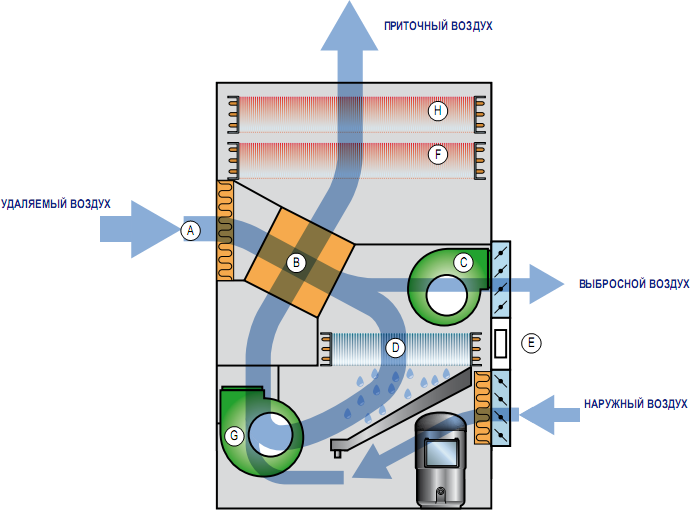 ПРИТОЧНЫЙ ВОЗДУХ

H

F

УДАЛЯЕМЫЙ ВОЗДУХ

A

B

C

ВЫБРОСНОЙ ВОЗДУХ

D

E

НАРУЖНЫЙ ВОЗДУХ

G