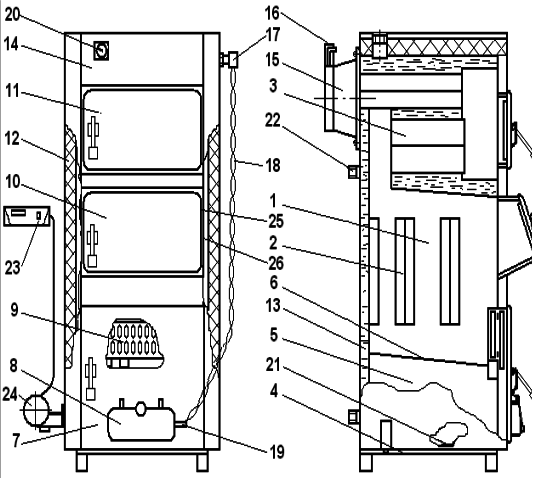 20
14
11
12
10
23
9
8
24
7
17
18
25
26
19
16
15
3
22
1
2
6
13
5
21
4