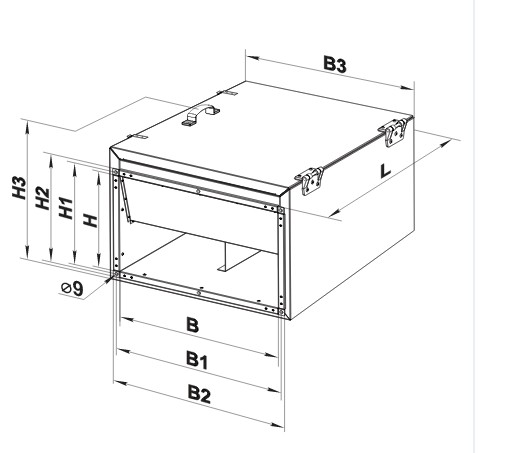 B3
L
H3
H2
H1
H
⌀9
B
B1
B2