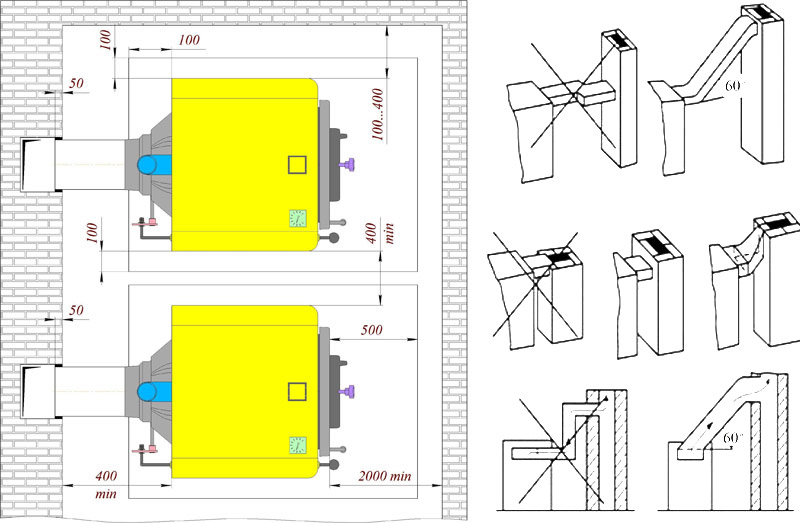 100
100
50
100...400
100
400 min
50
500
400 min
2000 min
60°
60°