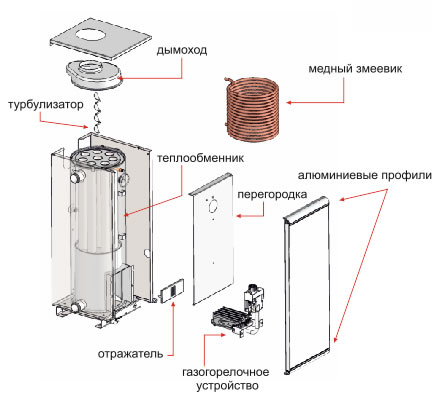 дымоход

медный змеевик

турбулизатор

теплообменник

алюминиевые профили

перегородка

отражатель

газогорелочное устройство