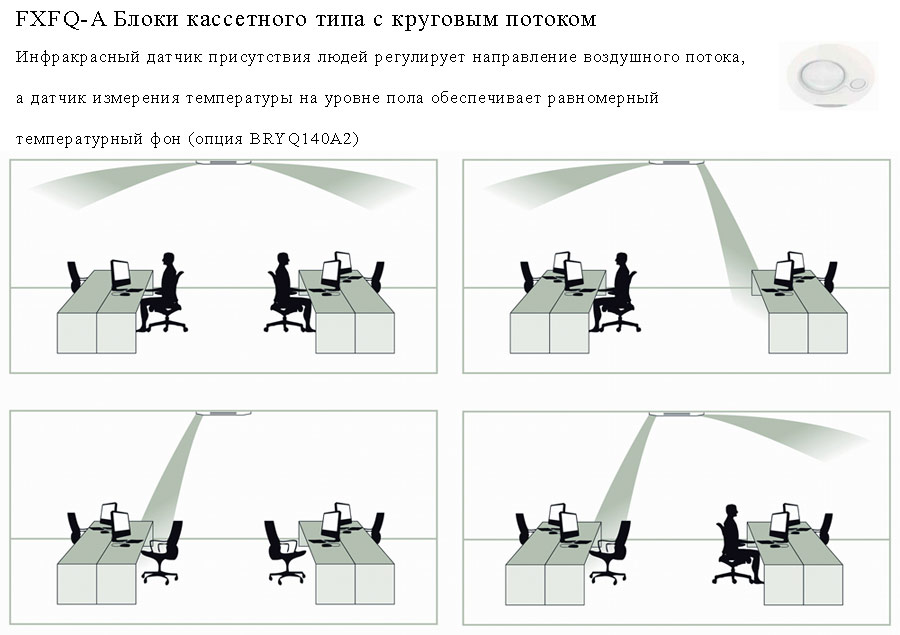 FXFQ-A Блоки кассетного типа с круговым потоком

Инфракрасный датчик присутствия людей регулирует направление воздушного потока, а датчик измерения температуры на уровне пола обеспечивает равномерный температурный фон (опция BRYQ140A2)