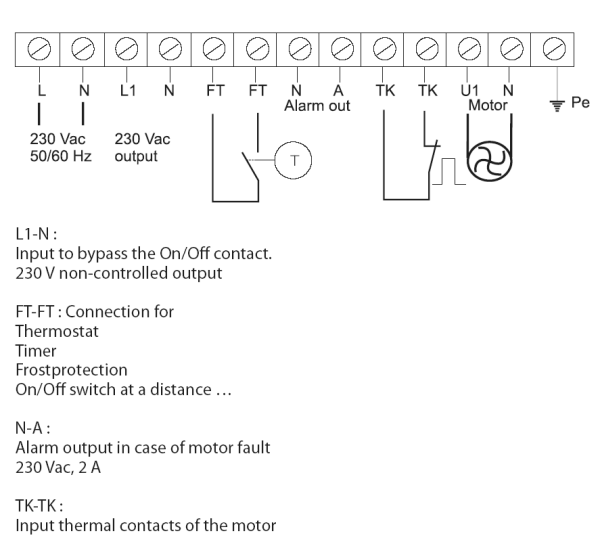 L N L1 N FT FT N A TK TK U1 N Pe
Alarm out
Motor

230 Vac
50/60 Hz

230 Vac
output

T

L1-N :
Input to bypass the On/Off contact.
230 V non-controlled output

FT-FT : Connection for
Thermostat
Timer
Frostprotection
On/Off switch at a distance …

N-A :
Alarm output in case of motor fault
230 Vac, 2 A

TK-TK :
Input thermal contacts of the motor