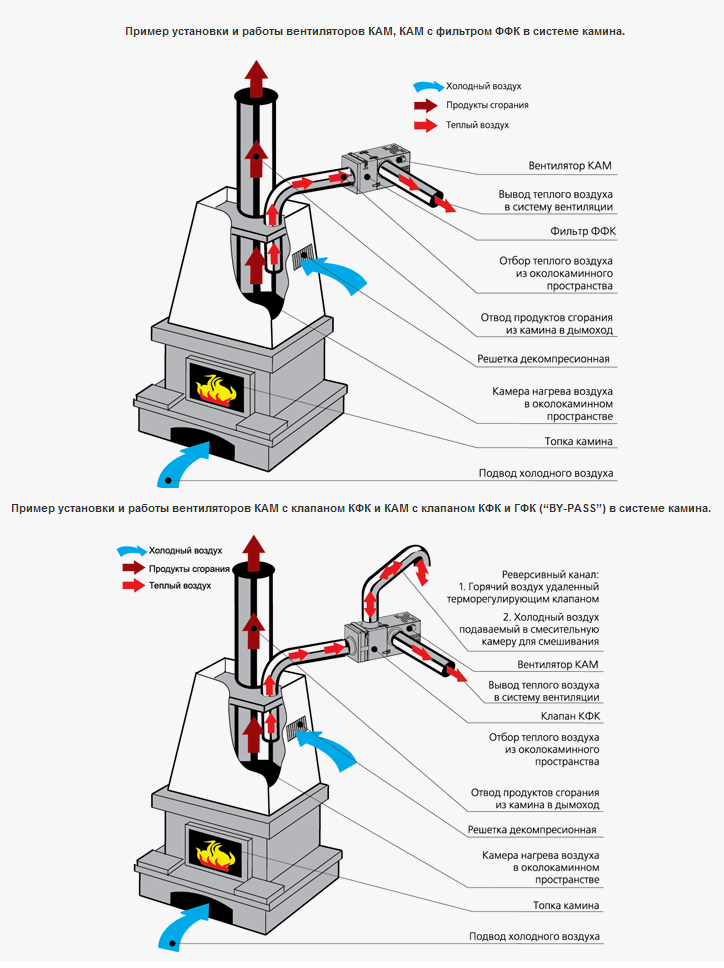 Пример установки и работы вентиляторов КАМ, КАМ с фильтром ФФК в системе камина.

Холодный воздух
Продукты сгорания
Теплый воздух

Вентилятор КАМ
Вывод теплого воздуха в систему вентиляции
Фильтр ФФК
Отбор теплого воздуха из околокаминного пространства
Отвод продуктов сгорания из камина в дымоход
Решетка декомпресионная
Камера нагрева воздуха в околокаминном пространстве
Топка камина
Подвод холодного воздуха

Пример установки и работы вентиляторов КАМ с клапаном КФК и КАМ с клапаном КФК и ГФК ("BY-PASS") в системе камина.

Холодный воздух
Продукты сгорания
Теплый воздух

Реверсивный канал:
1. Горячий воздух удаленный терморегулирующим клапаном
2. Холодный воздух подаваемый в смесительную камеру для смешивания
Вентилятор КАМ
Вывод теплого воздуха в систему вентиляции
Клапан КФК
Отбор теплого воздуха из околокаминного пространства
Отвод продуктов сгорания из камина в дымоход
Решетка декомпресионная
Камера нагрева воздуха в околокаминном пространстве
Топка камина
Подвод холодного воздуха