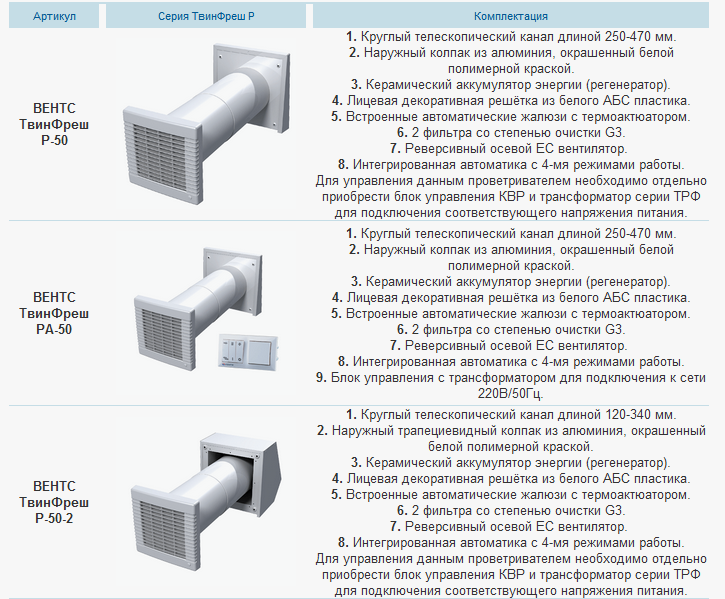 | Артикул | Серия ТвинФреш Р | Комплектация |
|---|---|---|
| ВЕНТС ТвинФреш Р-50 | | **1.** Круглый телескопический канал длиной 250-470 мм. **2.** Наружный колпак из алюминия, окрашенный белой полимерной краской. **3.** Керамический аккумулятор энергии (регенератор). **4.** Лицевая декоративная решётка из белого АБС пластика. **5.** Встроенные автоматические жалюзи с термоактюатором. **6.** 2 фильтра со степенью очистки G3. **7.** Реверсивный осевой ЕС вентилятор. **8.** Интегрированная автоматика с 4-мя режимами работы. Для управления данным проветривателем необходимо отдельно приобрести блок управления КВР и трансформатор серии ТРФ для подключения соответствующего напряжения питания. |
| ВЕНТС ТвинФреш РА-50 | | **1.** Круглый телескопический канал длиной 250-470 мм. **2.** Наружный колпак из алюминия, окрашенный белой полимерной краской. **3.** Керамический аккумулятор энергии (регенератор). **4.** Лицевая декоративная решётка из белого АБС пластика. **5.** Встроенные автоматические жалюзи с термоактюатором. **6.** 2 фильтра со степенью очистки G3. **7.** Реверсивный осевой ЕС вентилятор. **8.** Интегрированная автоматика с 4-мя режимами работы. **9.** Блок управления с трансформатором для подключения к сети 220В/50Гц. |
| ВЕНТС ТвинФреш Р-50-2 | | **1.** Круглый телескопический канал длиной 120-340 мм. **2.** Наружный трапециевидный колпак из алюминия, окрашенный белой полимерной краской. **3.** Керамический аккумулятор энергии (регенератор). **4.** Лицевая декоративная решётка из белого АБС пластика. **5.** Встроенные автоматические жалюзи с термоактюатором. **6.** 2 фильтра со степенью очистки G3. **7.** Реверсивный осевой ЕС вентилятор. **8.** Интегрированная автоматика с 4-мя режимами работы. Для управления данным проветривателем необходимо отдельно приобрести блок управления КВР и трансформатор серии ТРФ для подключения соответствующего напряжения питания. |