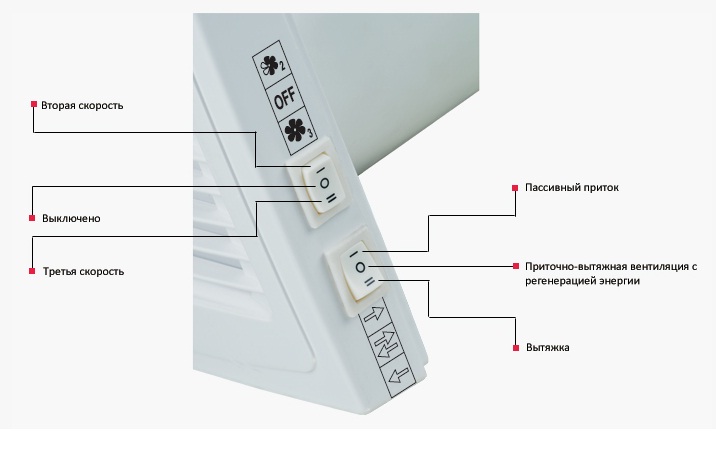 2
OFF
3

Вторая скорость

Выключено

Третья скорость

Пассивный приток

Приточно-вытяжная вентиляция с регенерацией энергии

Вытяжка