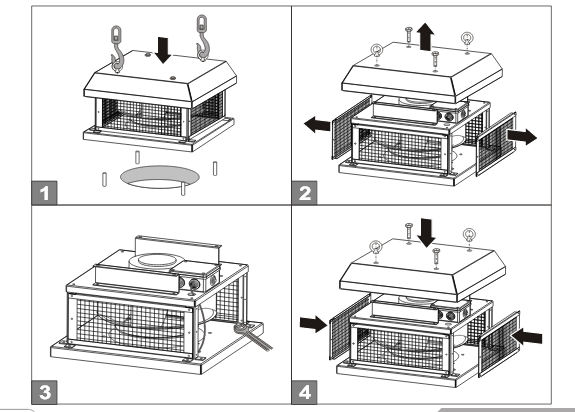 1

2

3

4