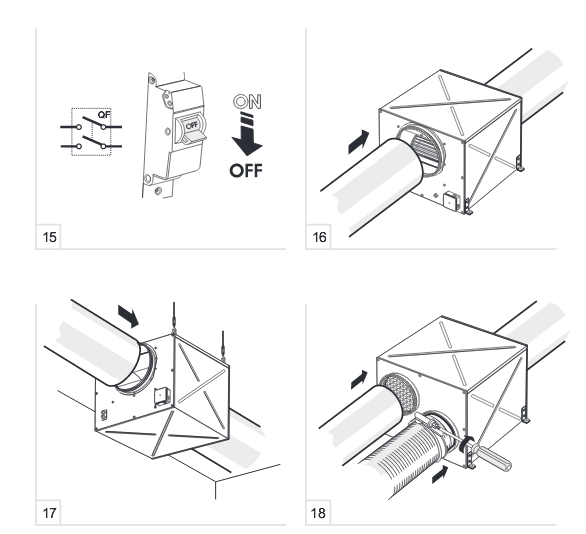 QF
OFF
ON
OFF
15
16
17
18