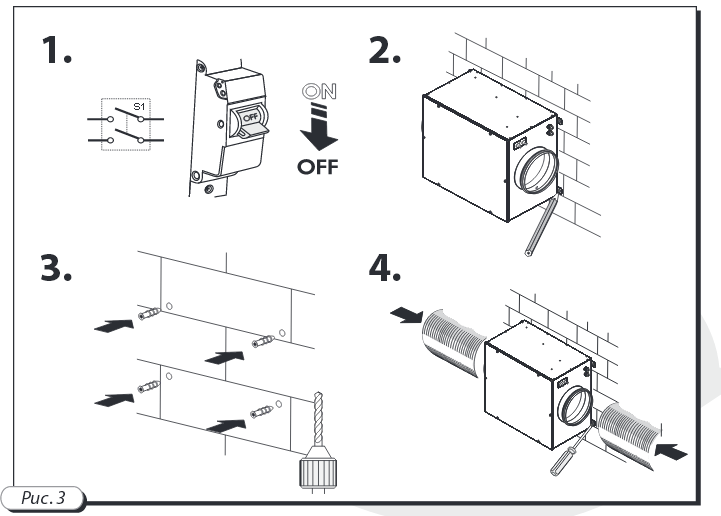 1.

S1

OFF

ON

OFF

2.

3.

4.

Рис. 3