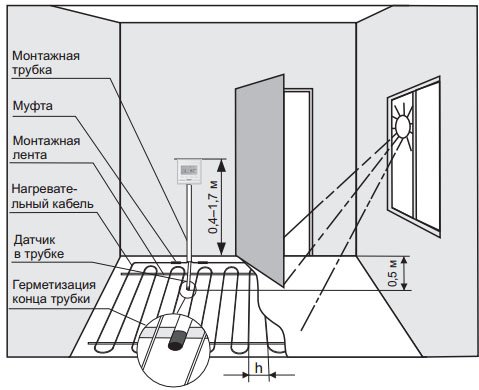 Монтажная трубка

Муфта

Монтажная лента

Нагревательный кабель

Датчик в трубке

Герметизация конца трубки

0,4–1,7 м

0,5 м

h