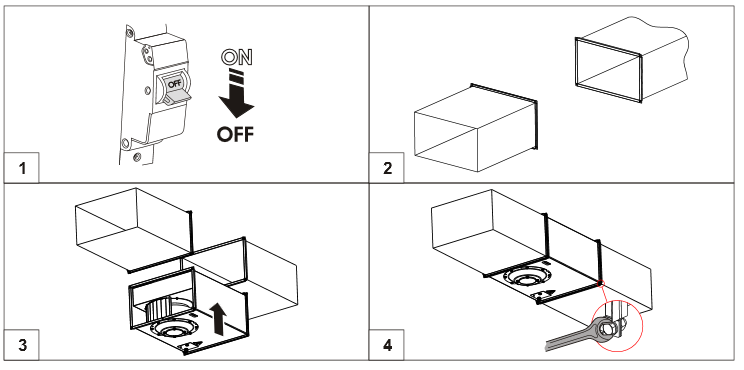 OFF
ON
OFF
1
2
3
4