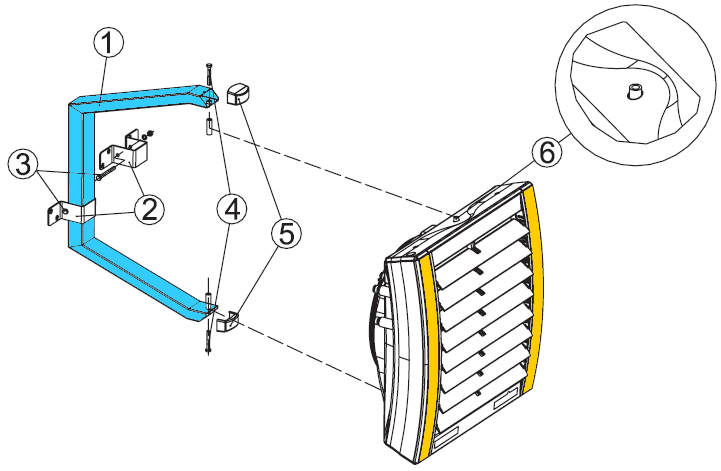 1
3
2
4
5
6